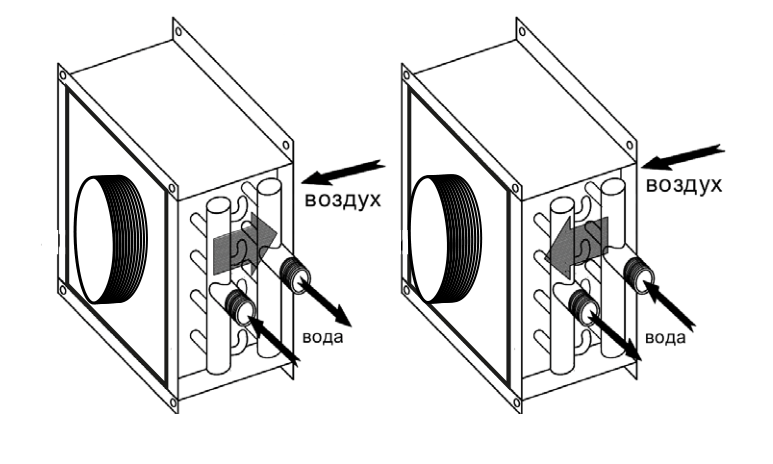 воздух
вода
воздух
вода