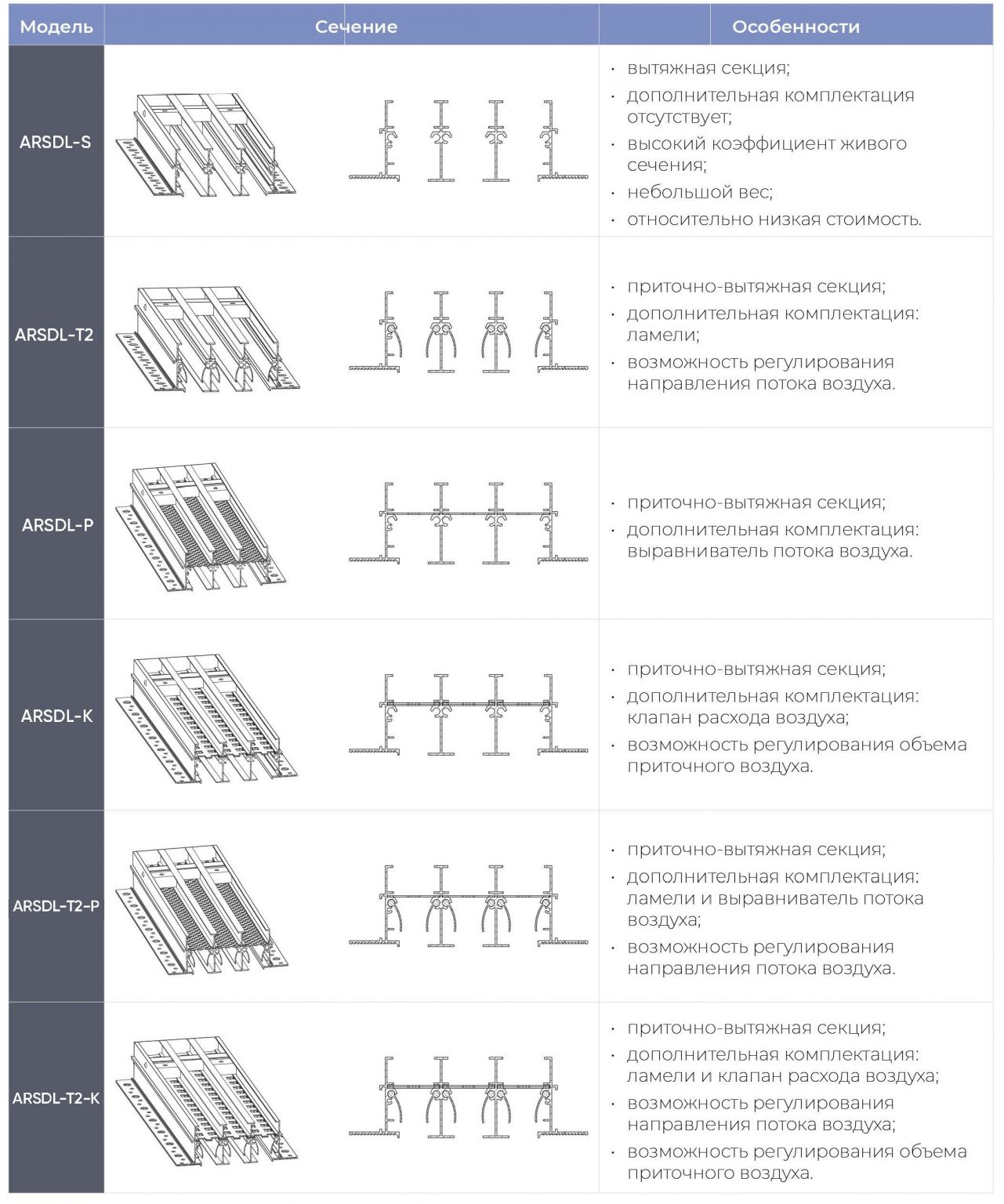 | Модель | Сечение | Особенности |
|---|---|---|
| ARSDL-S | | · вытяжная секция; · дополнительная комплектация отсутствует; · высокий коэффициент живого сечения; · небольшой вес; · относительно низкая стоимость. |
| ARSDL-T2 | | · приточно-вытяжная секция; · дополнительная комплектация: ламели; · возможность регулирования направления потока воздуха. |
| ARSDL-P | | · приточно-вытяжная секция; · дополнительная комплектация: выравниватель потока воздуха. |
| ARSDL-K | | · приточно-вытяжная секция; · дополнительная комплектация: клапан расхода воздуха; · возможность регулирования объема приточного воздуха. |
| ARSDL-T2-P | | · приточно-вытяжная секция; · дополнительная комплектация: ламели и выравниватель потока воздуха; · возможность регулирования направления потока воздуха. |
| ARSDL-T2-K | | · приточно-вытяжная секция; · дополнительная комплектация: ламели и клапан расхода воздуха; · возможность регулирования направления потока воздуха; · возможность регулирования объема приточного воздуха. |