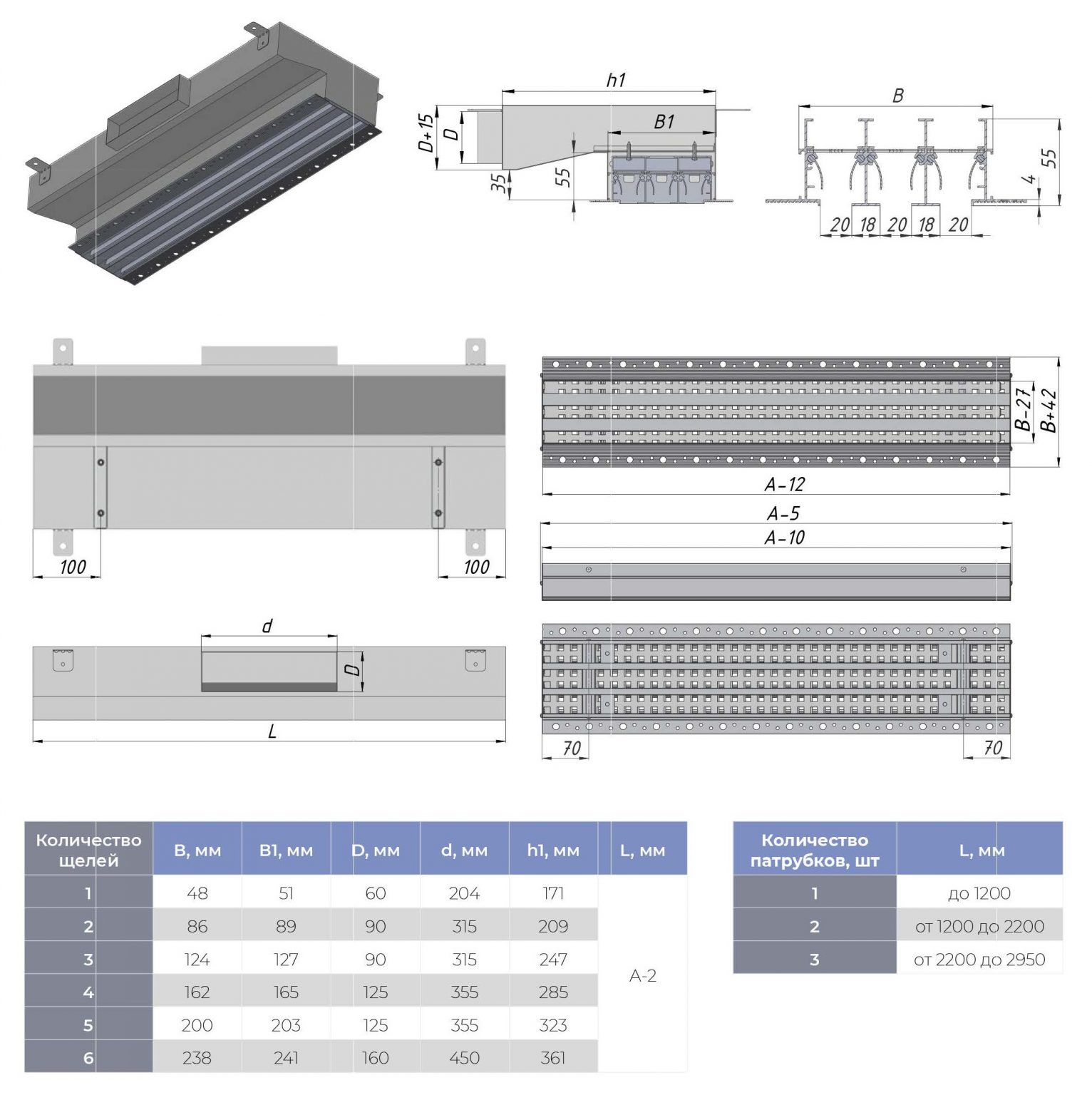 h1
D+15
D
B1
35
55
B
55
4
20 18 20 18 20

100
100
B-27
B+42
A-12
A-5
A-10

d
D
L
70
70

| Количество щелей | B, мм | B1, мм | D, мм | d, мм | h1, мм | L, мм |
|---|---|---|---|---|---|---|
| 1 | 48 | 51 | 60 | 204 | 171 | A-2 |
| 2 | 86 | 89 | 90 | 315 | 209 | |
| 3 | 124 | 127 | 90 | 315 | 247 | |
| 4 | 162 | 165 | 125 | 355 | 285 | |
| 5 | 200 | 203 | 125 | 355 | 323 | |
| 6 | 238 | 241 | 160 | 450 | 361 | |

| Количество патрубков, шт | L, мм |
|---|---|
| 1 | до 1200 |
| 2 | от 1200 до 2200 |
| 3 | от 2200 до 2950 |