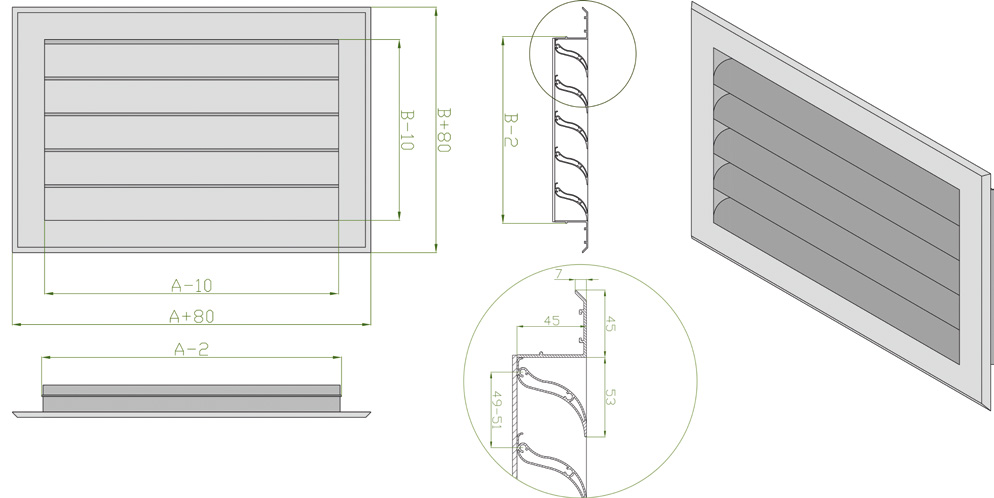 B-10
B+80
A-10
A+80
A-2
B-2
7
45
45
53
49-51