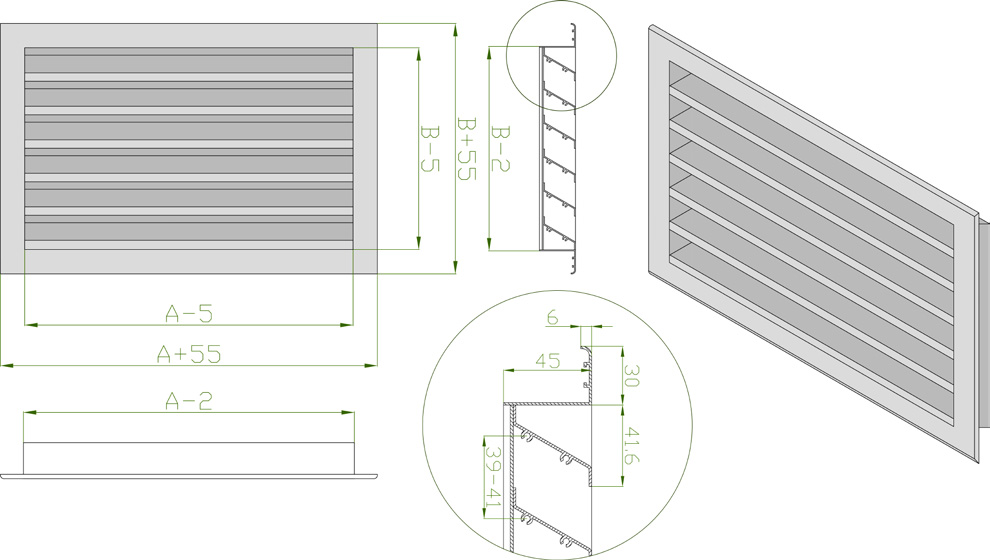 B-5
B+55
B-2
A-5
A+55
A-2
6
45
30
41.6
39-41