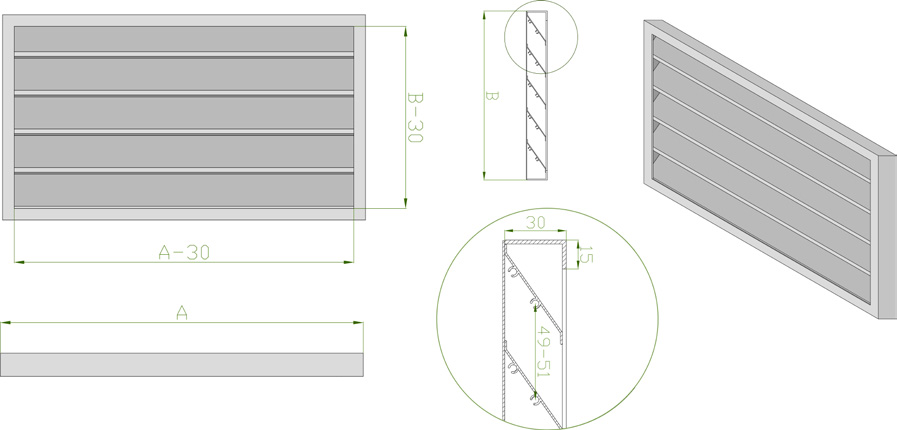 B-30

A-30

A

B

30

15

49-51