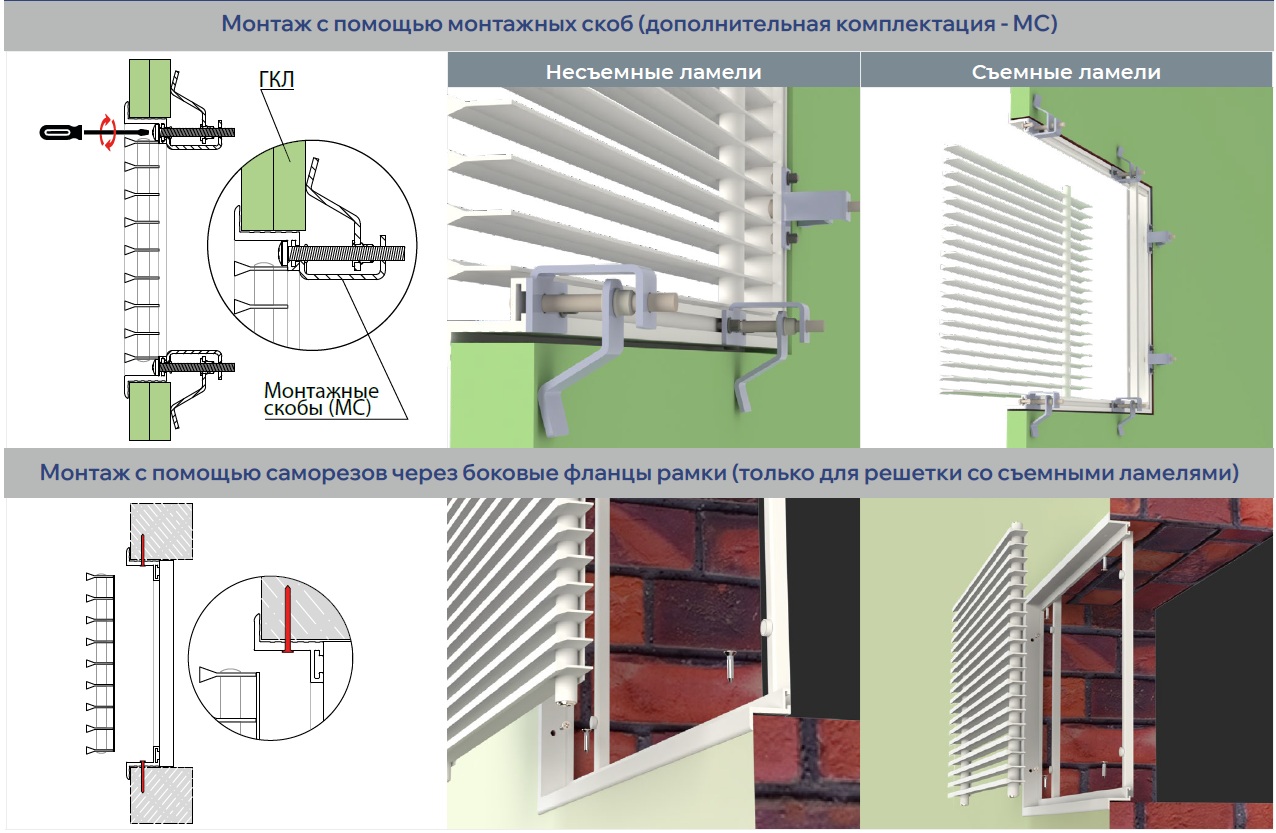 Монтаж с помощью монтажных скоб (дополнительная комплектация - МС)

ГКЛ

Монтажные скобы (МС)

Несъемные ламели

Съемные ламели

Монтаж с помощью саморезов через боковые фланцы рамки (только для решетки со съемными ламелями)