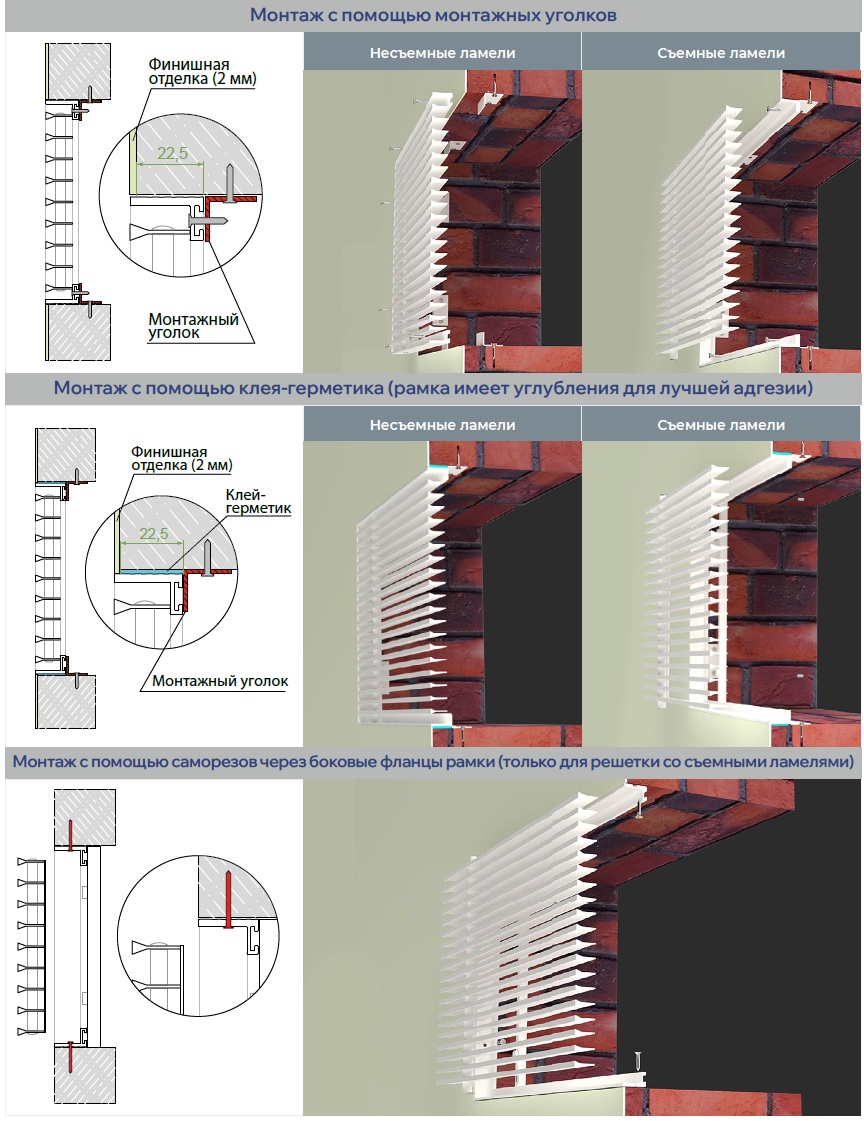 Монтаж с помощью монтажных уголков

Финишная отделка (2 мм)

22,5

Монтажный уголок

Несъемные ламели

Съемные ламели

Монтаж с помощью клея-герметика (рамка имеет углубления для лучшей адгезии)

Финишная отделка (2 мм)

Клей-герметик

22,5

Монтажный уголок

Несъемные ламели

Съемные ламели

Монтаж с помощью саморезов через боковые фланцы рамки (только для решетки со съемными ламелями)