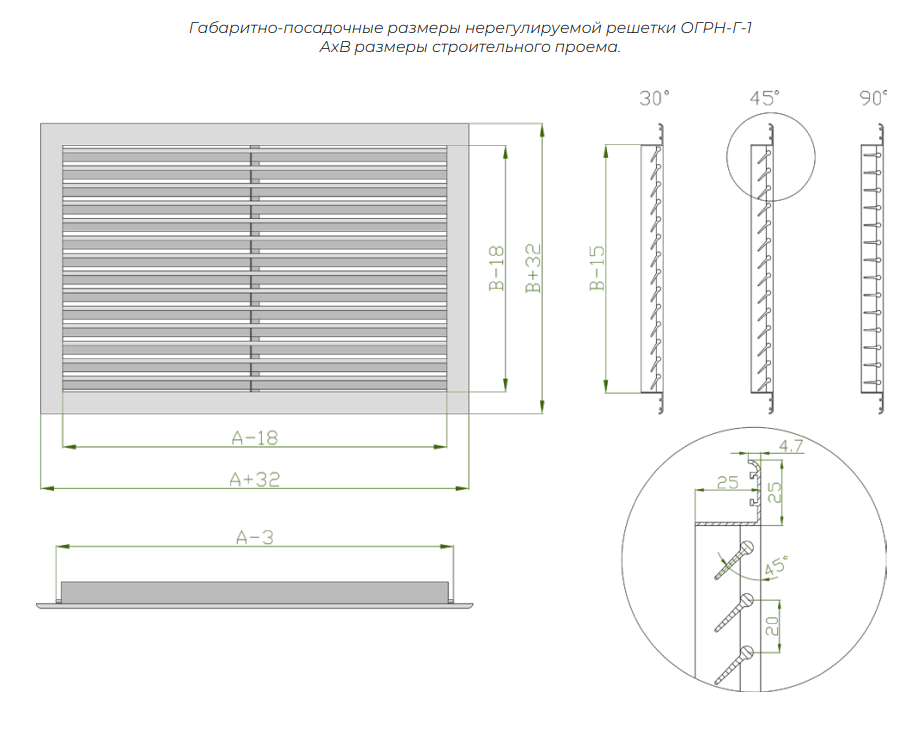 Габаритно-посадочные размеры нерегулируемой решетки ОГРН-Г-1
АхВ размеры строительного проема.

30°
45°
90°

B-18
B+32
B-15

A-18
A+32
A-3

4.7
25
25
45°
20