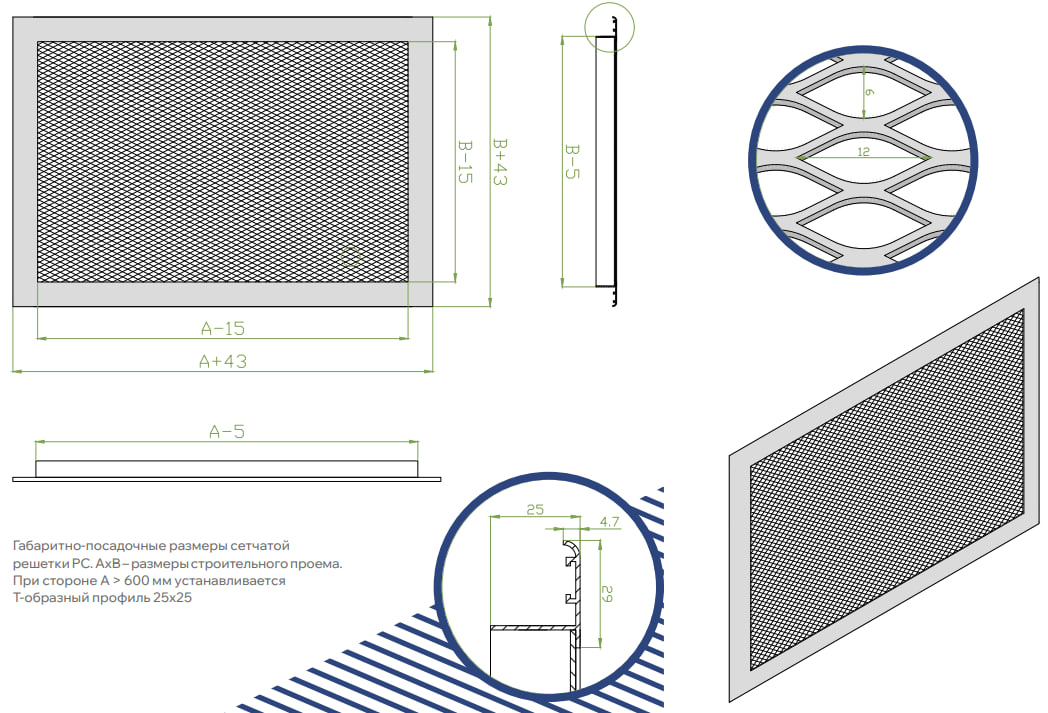 B-15

B+43

B-5

6

12

A-15

A+43

A-5

25

4.7

29

Габаритно-посадочные размеры сетчатой решетки РС. АхВ – размеры строительного проема. При стороне А > 600 мм устанавливается Т-образный профиль 25х25