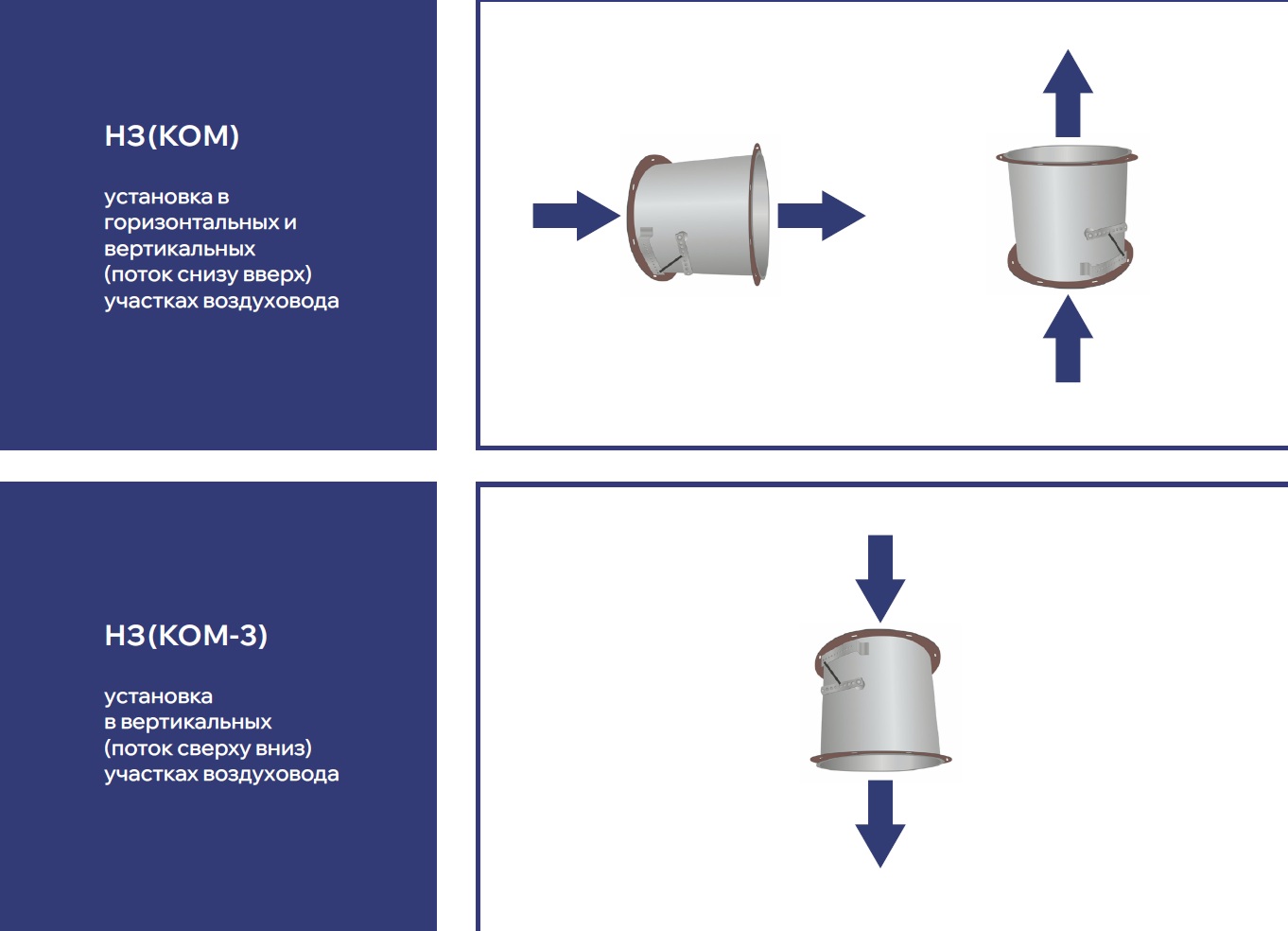 НЗ(КОМ)

установка в горизонтальных и вертикальных (поток снизу вверх) участках воздуховода

НЗ(КОМ-3)

установка в вертикальных (поток сверху вниз) участках воздуховода