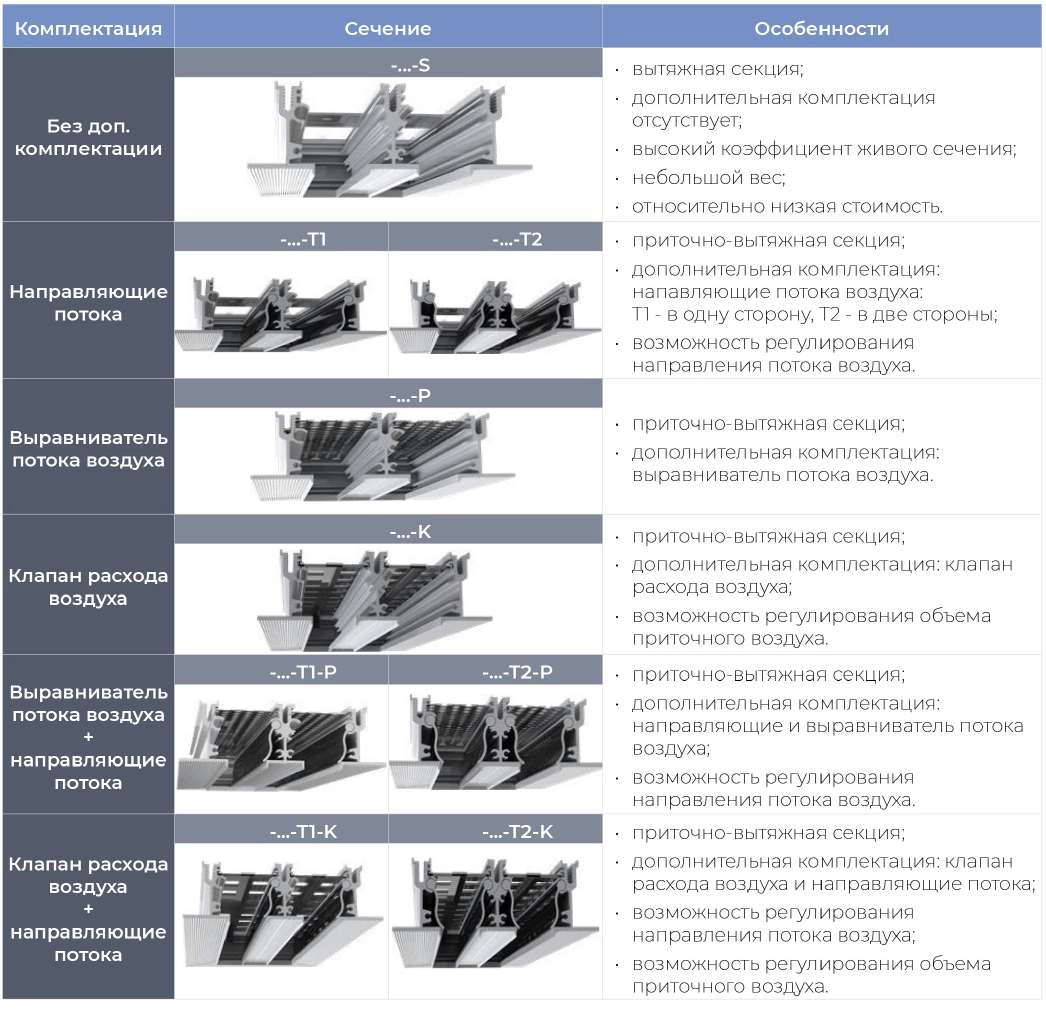 | Комплектация | Сечение | Особенности |
|---|---|---|
| Без доп. комплектации | -...-S | · вытяжная секция; · дополнительная комплектация отсутствует; · высокий коэффициент живого сечения; · небольшой вес; · относительно низкая стоимость. |
| Направляющие потока | -...-T1 -...-T2 | · приточно-вытяжная секция; · дополнительная комплектация: напавляющие потока воздуха: T1 - в одну сторону, T2 - в две стороны; · возможность регулирования направления потока воздуха. |
| Выравниватель потока воздуха | -...-P | · приточно-вытяжная секция; · дополнительная комплектация: выравниватель потока воздуха. |
| Клапан расхода воздуха | -...-K | · приточно-вытяжная секция; · дополнительная комплектация: клапан расхода воздуха; · возможность регулирования объема приточного воздуха. |
| Выравниватель потока воздуха + направляющие потока | -...-T1-P -...-T2-P | · приточно-вытяжная секция; · дополнительная комплектация: направляющие и выравниватель потока воздуха; · возможность регулирования направления потока воздуха. |
| Клапан расхода воздуха + направляющие потока | -...-T1-K -...-T2-K | · приточно-вытяжная секция; · дополнительная комплектация: клапан расхода воздуха и направляющие потока; · возможность регулирования направления потока воздуха; · возможность регулирования объема приточного воздуха. |