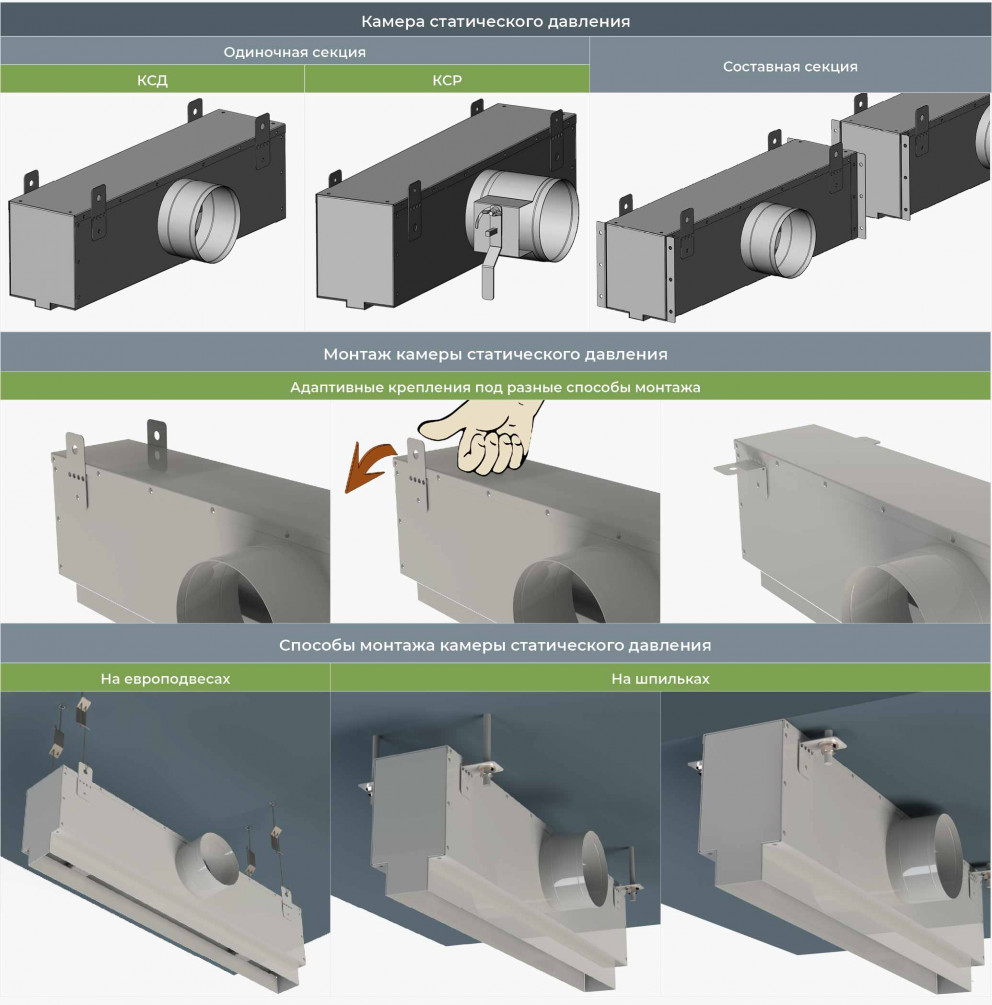 Камера статического давления

Одиночная секция

КСД

КСР

Составная секция

Монтаж камеры статического давления

Адаптивные крепления под разные способы монтажа

Способы монтажа камеры статического давления

На европодвесах

На шпильках