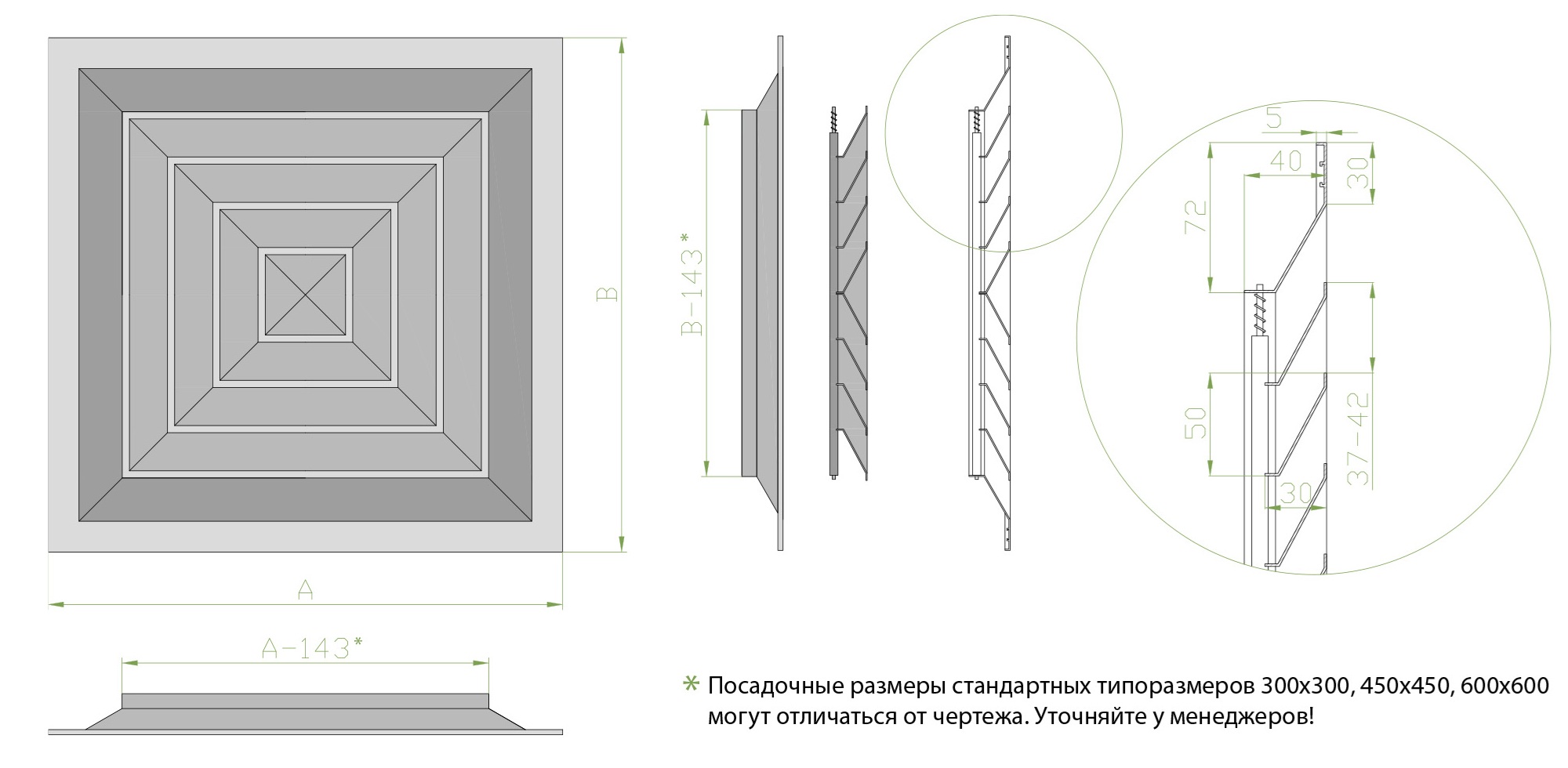 B

A

A-143*

B-143*

5

40

30

72

50

37-42

30

* Посадочные размеры стандартных типоразмеров 300x300, 450x450, 600x600 могут отличаться от чертежа. Уточняйте у менеджеров!