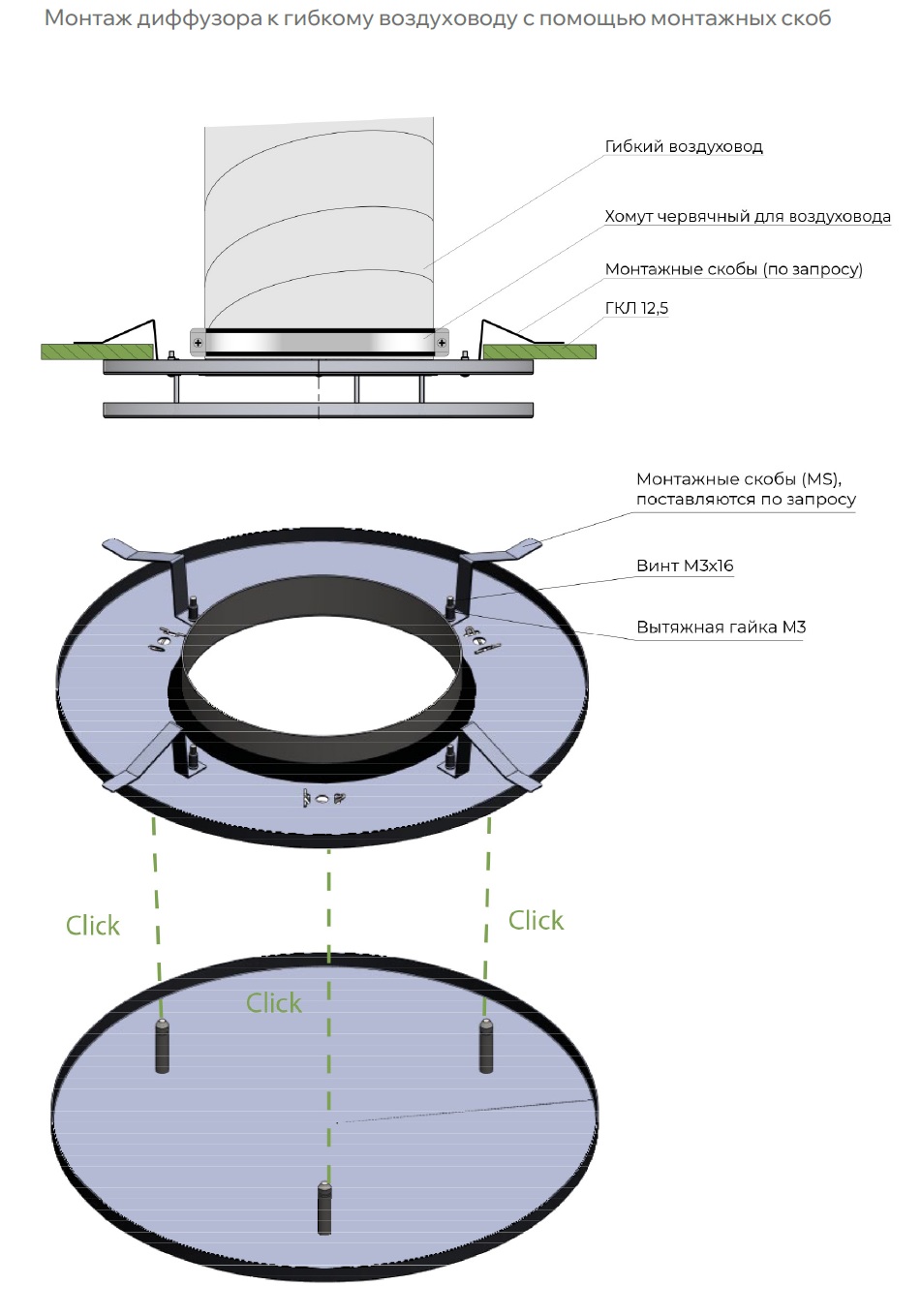 Монтаж диффузора к гибкому воздуховоду с помощью монтажных скоб

Гибкий воздуховод

Хомут червячный для воздуховода

Монтажные скобы (по запросу)

ГКЛ 12,5

Монтажные скобы (MS), поставляются по запросу

Винт М3х16

Вытяжная гайка М3

Click

Click

Click