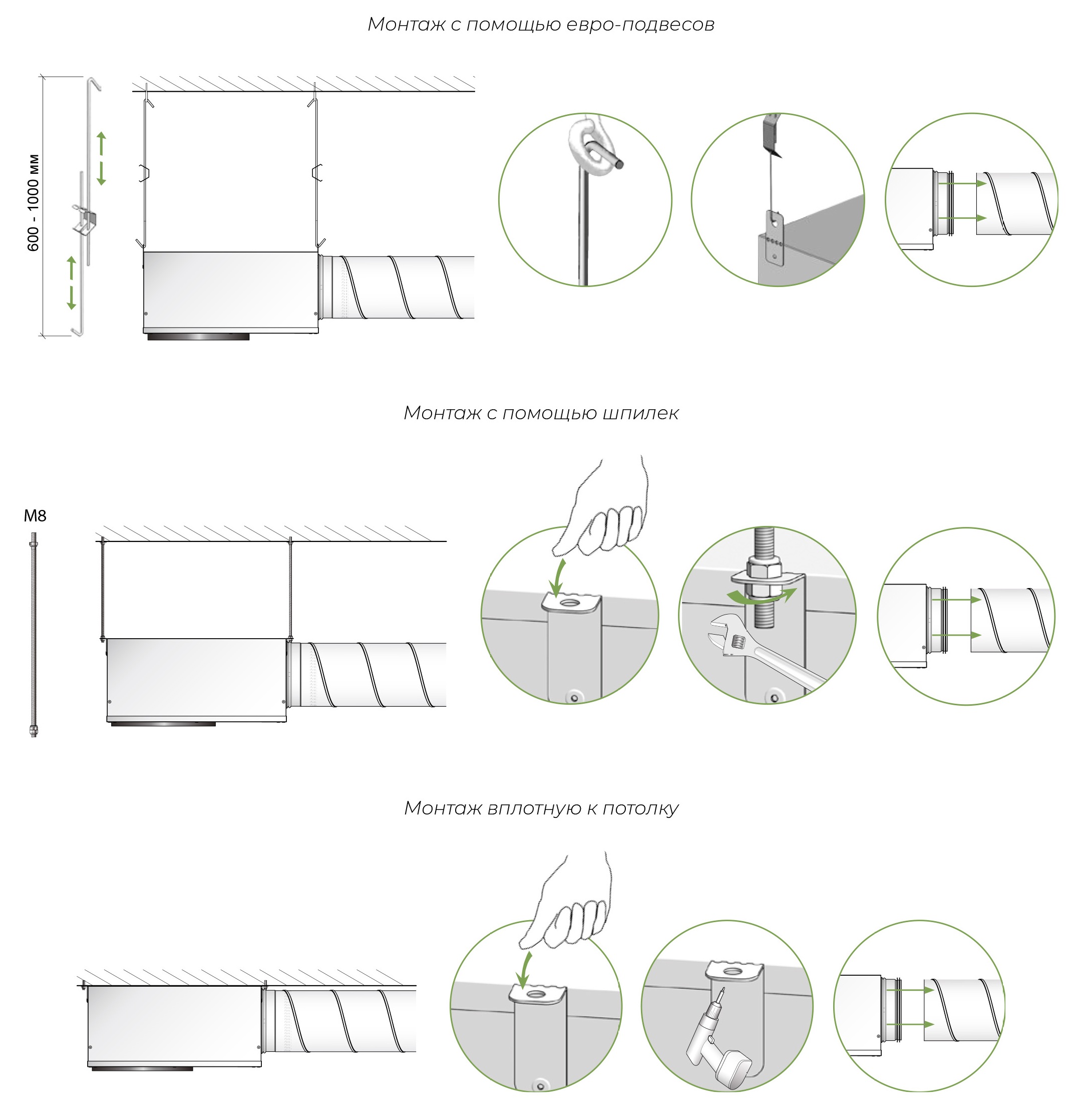 Монтаж с помощью евро-подвесов

600 - 1000 мм

Монтаж с помощью шпилек

M8

Монтаж вплотную к потолку