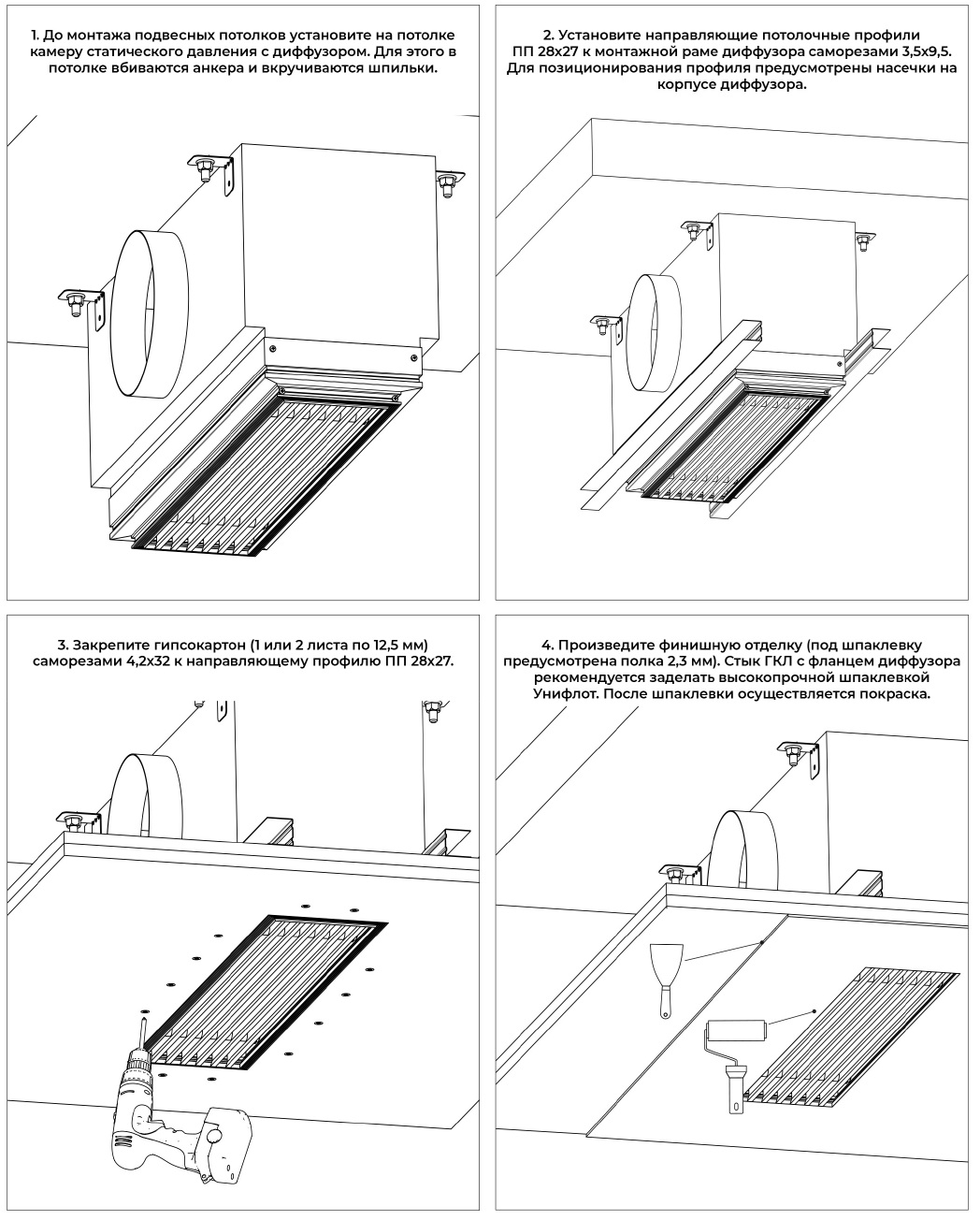 1. До монтажа подвесных потолков установите на потолке камеру статического давления с диффузором. Для этого в потолке вбиваются анкера и вкручиваются шпильки.

2. Установите направляющие потолочные профили ПП 28х27 к монтажной раме диффузора саморезами 3,5х9,5. Для позиционирования профиля предусмотрены насечки на корпусе диффузора.

3. Закрепите гипсокартон (1 или 2 листа по 12,5 мм) саморезами 4,2х32 к направляющему профилю ПП 28х27.

4. Произведите финишную отделку (под шпаклевку предусмотрена полка 2,3 мм). Стык ГКЛ с фланцем диффузора рекомендуется заделать высокопрочной шпаклевкой Унифлот. После шпаклевки осуществляется покраска.