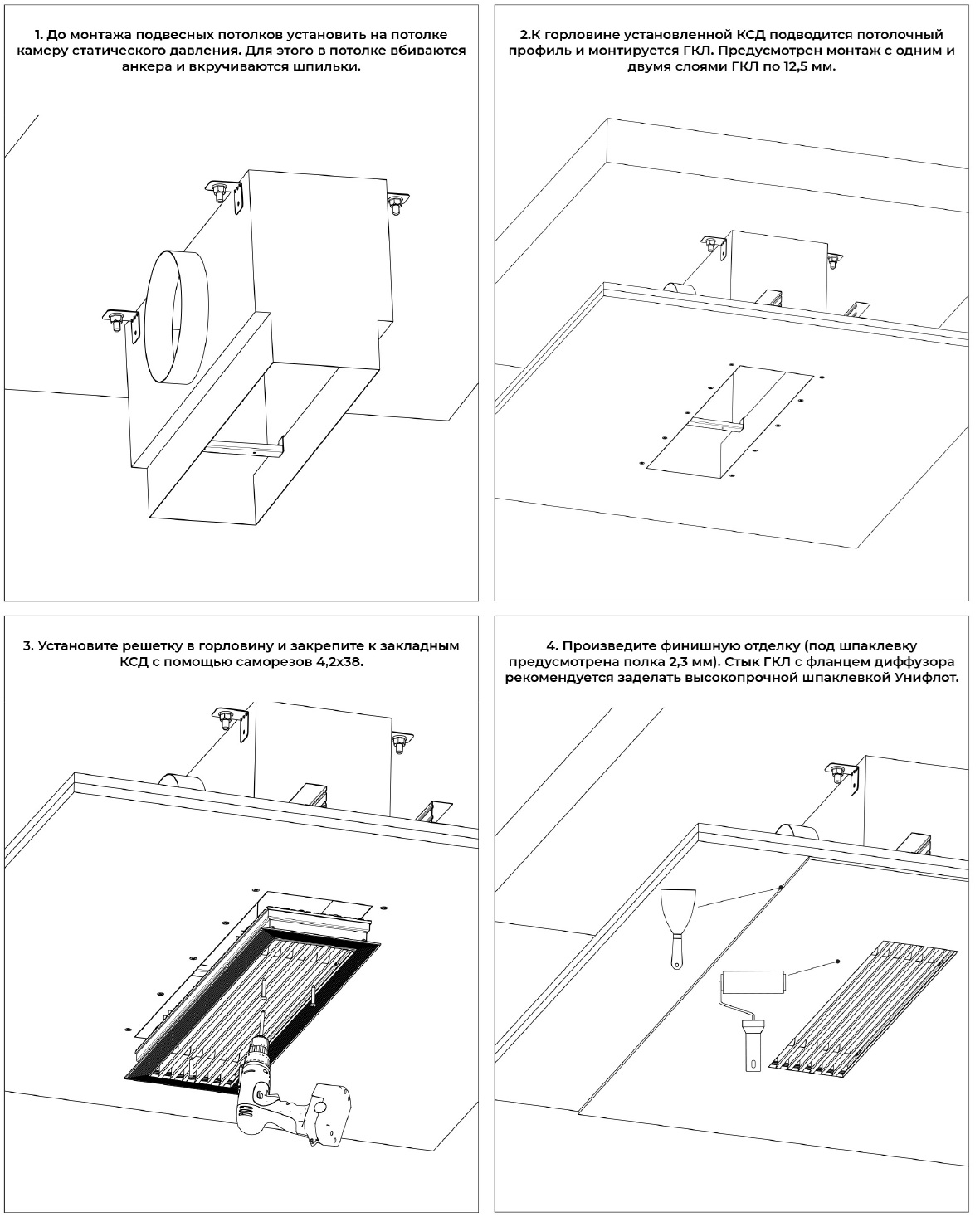 1. До монтажа подвесных потолков установить на потолке камеру статического давления. Для этого в потолке вбиваются анкера и вкручиваются шпильки.

2.К горловине установленной КСД подводится потолочный профиль и монтируется ГКЛ. Предусмотрен монтаж с одним и двумя слоями ГКЛ по 12,5 мм.

3. Установите решетку в горловину и закрепите к закладным КСД с помощью саморезов 4,2х38.

4. Произведите финишную отделку (под шпаклевку предусмотрена полка 2,3 мм). Стык ГКЛ с фланцем диффузора рекомендуется заделать высокопрочной шпаклевкой Унифлот.