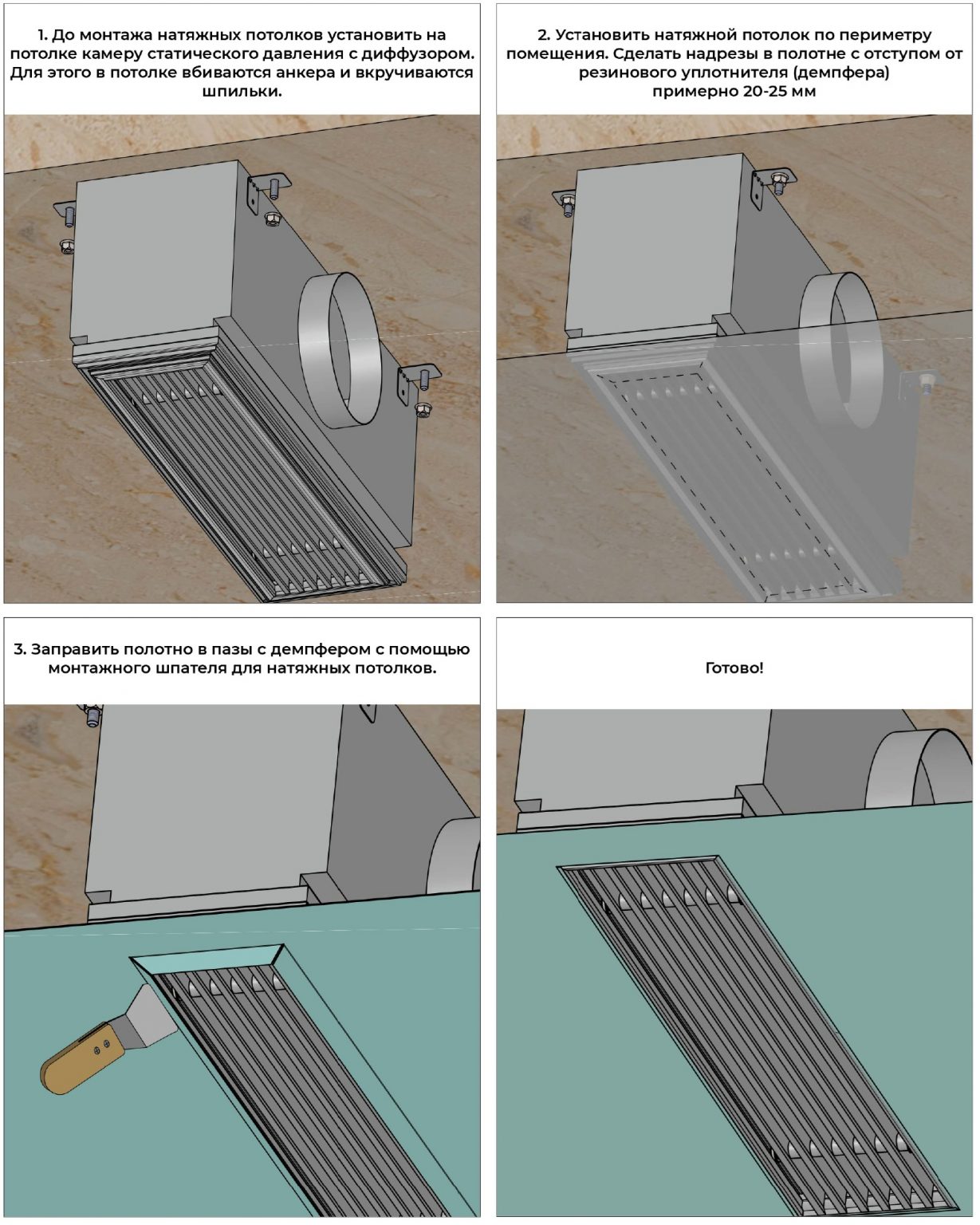 1. До монтажа натяжных потолков установить на потолке камеру статического давления с диффузором. Для этого в потолке вбиваются анкера и вкручиваются шпильки.

2. Установить натяжной потолок по периметру помещения. Сделать надрезы в полотне с отступом от резинового уплотнителя (демпфера) примерно 20-25 мм

3. Заправить полотно в пазы с демпфером с помощью монтажного шпателя для натяжных потолков.

Готово!