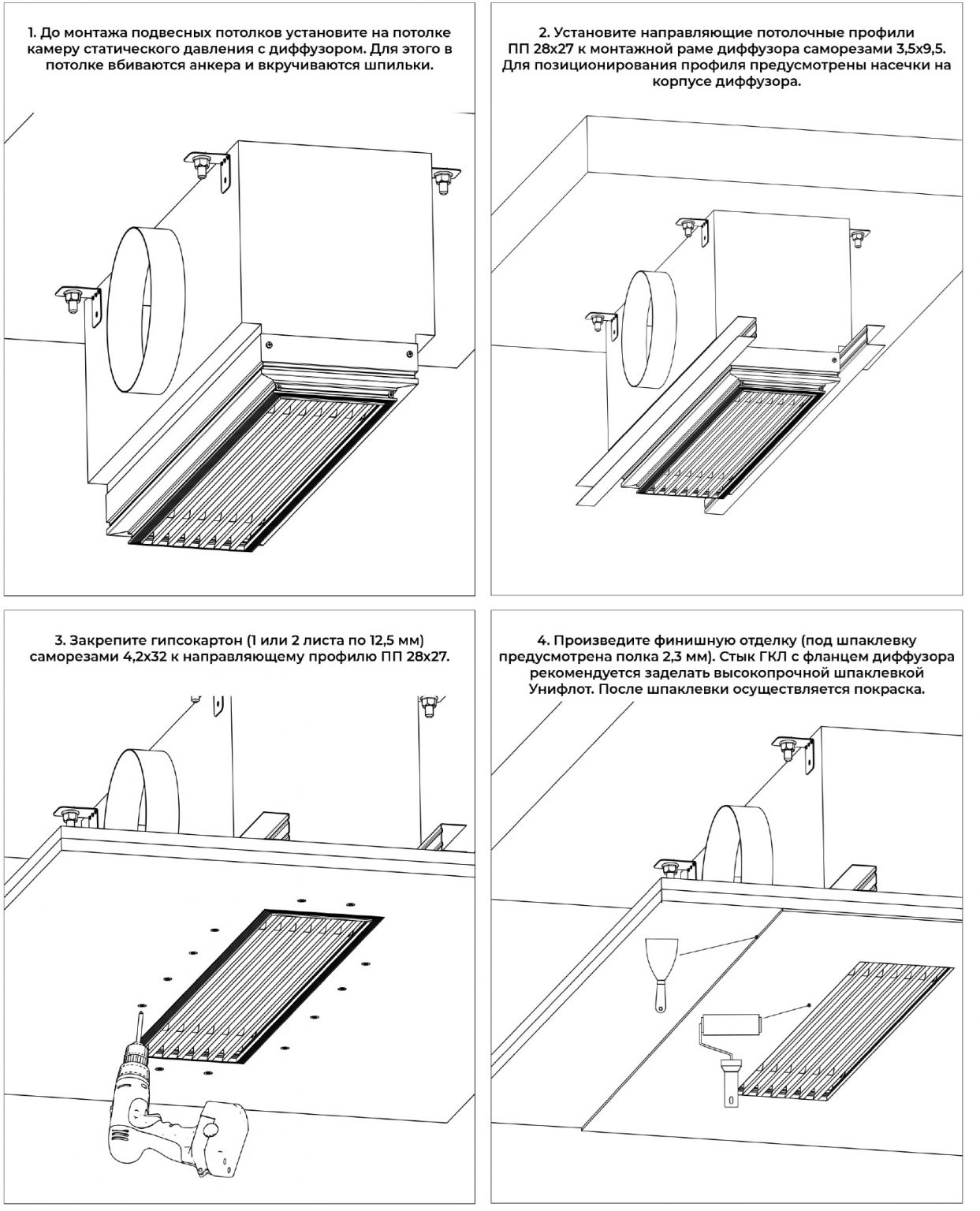 1. До монтажа подвесных потолков установите на потолке камеру статического давления с диффузором. Для этого в потолке вбиваются анкера и вкручиваются шпильки.

2. Установите направляющие потолочные профили ПП 28х27 к монтажной раме диффузора саморезами 3,5х9,5. Для позиционирования профиля предусмотрены насечки на корпусе диффузора.

3. Закрепите гипсокартон (1 или 2 листа по 12,5 мм) саморезами 4,2х32 к направляющему профилю ПП 28х27.

4. Произведите финишную отделку (под шпаклевку предусмотрена полка 2,3 мм). Стык ГКЛ с фланцем диффузора рекомендуется заделать высокопрочной шпаклевкой Унифлот. После шпаклевки осуществляется покраска.