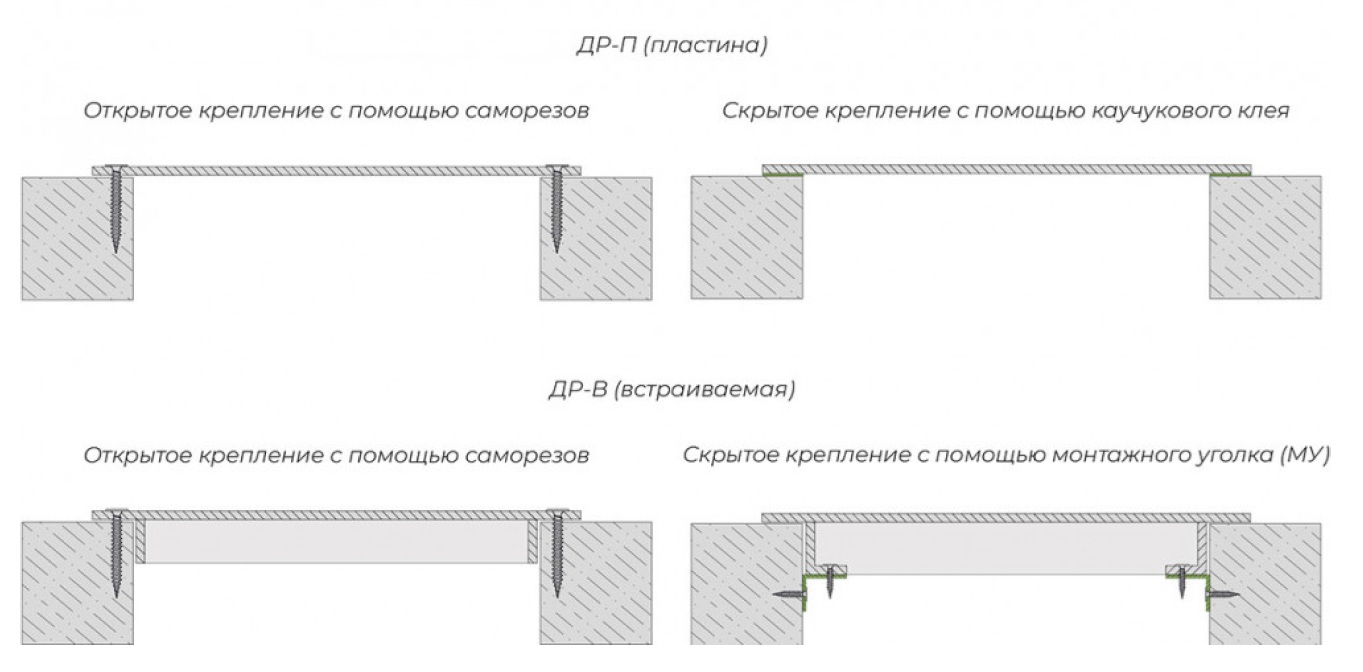 ДР-П (пластина)

Открытое крепление с помощью саморезов

Скрытое крепление с помощью каучукового клея

ДР-В (встраиваемая)

Открытое крепление с помощью саморезов

Скрытое крепление с помощью монтажного уголка (МУ)