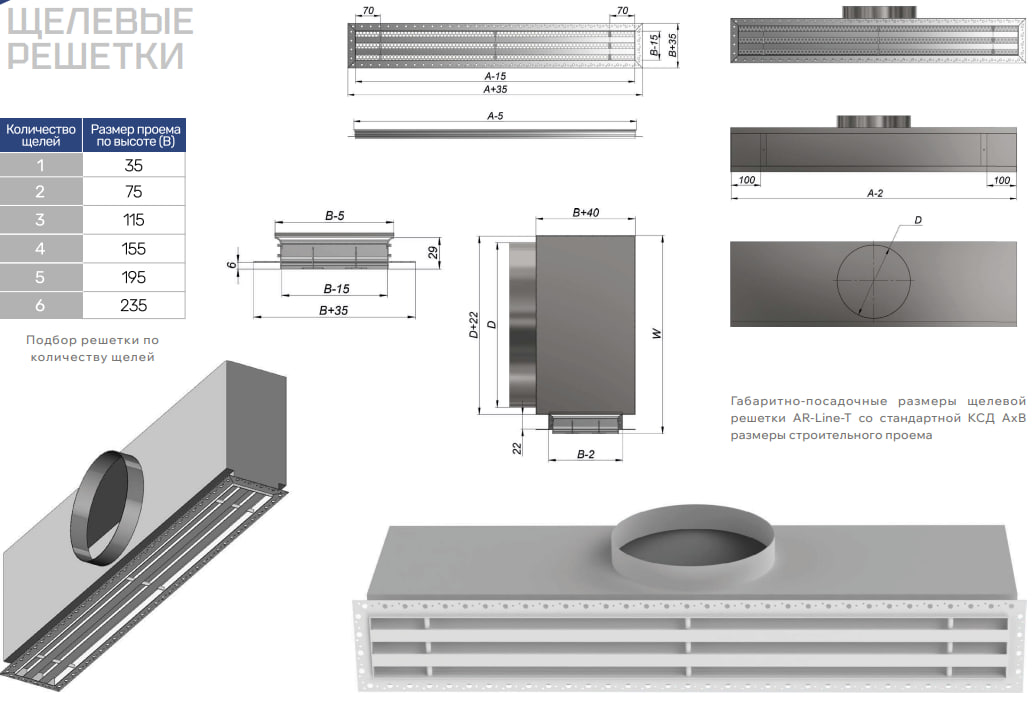 ЩЕЛЕВЫЕ РЕШЕТКИ

| Количество щелей | Размер проема по высоте (В) |
|---|---|
| 1 | 35 |
| 2 | 75 |
| 3 | 115 |
| 4 | 155 |
| 5 | 195 |
| 6 | 235 |

Подбор решетки по количеству щелей

70
70
B-15
B+35
A-15
A+35

A-5

B-5
6
29
B-15
B+35

B+40
D+22
D
W
22
B-2

100
100
A-2

D

Габаритно-посадочные размеры щелевой решетки AR-Line-T со стандартной КСД АхВ размеры строительного проема