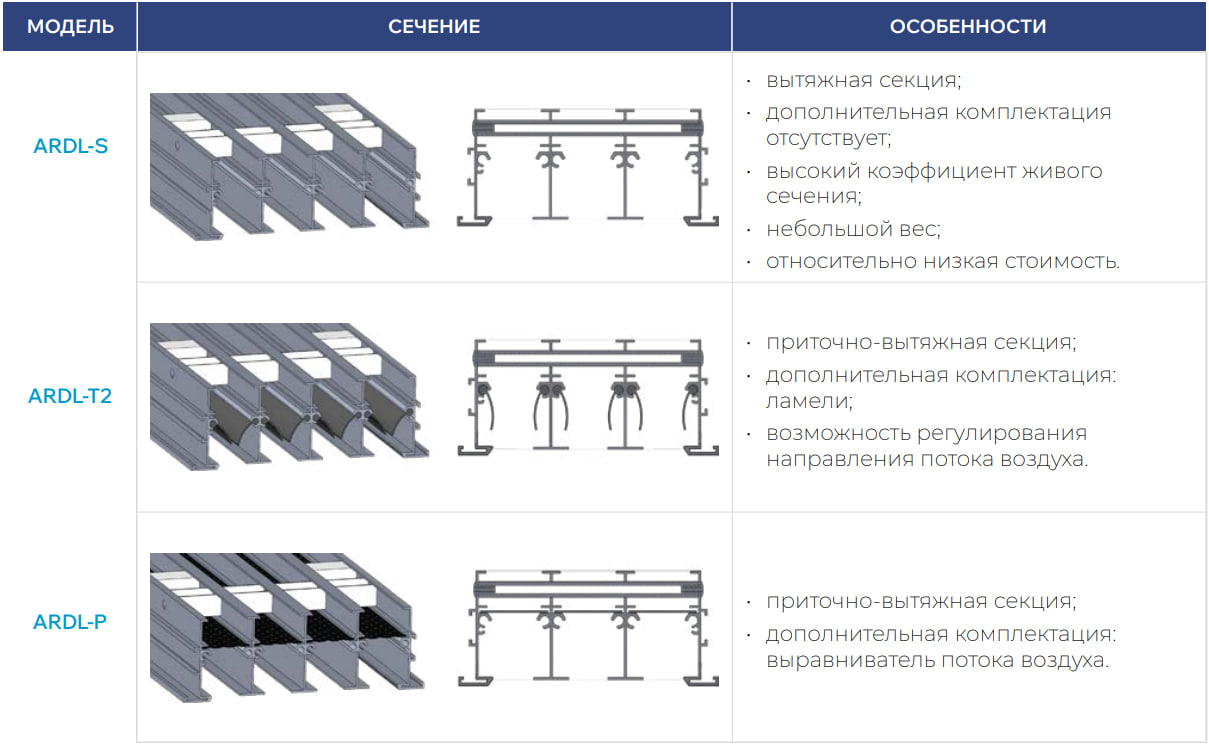 | МОДЕЛЬ | СЕЧЕНИЕ | ОСОБЕННОСТИ |
|---|---|---|
| ARDL-S | | · вытяжная секция; · дополнительная комплектация отсутствует; · высокий коэффициент живого сечения; · небольшой вес; · относительно низкая стоимость. |
| ARDL-T2 | | · приточно-вытяжная секция; · дополнительная комплектация: ламели; · возможность регулирования направления потока воздуха. |
| ARDL-P | | · приточно-вытяжная секция; · дополнительная комплектация: выравниватель потока воздуха. |