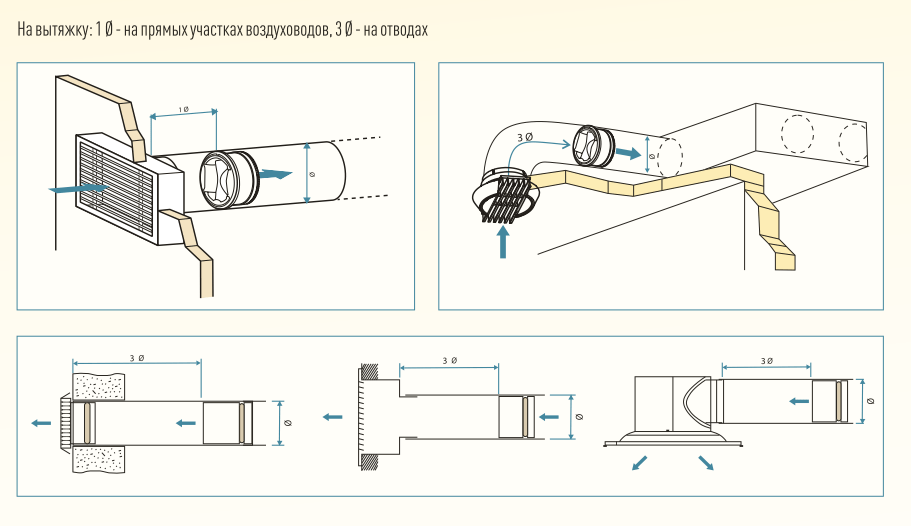 На вытяжку: 1 Ø - на прямых участках воздуховодов, 3 Ø - на отводах

1 Ø

Ø

3 Ø

Ø

3 Ø

Ø

3 Ø

Ø

3 Ø

Ø