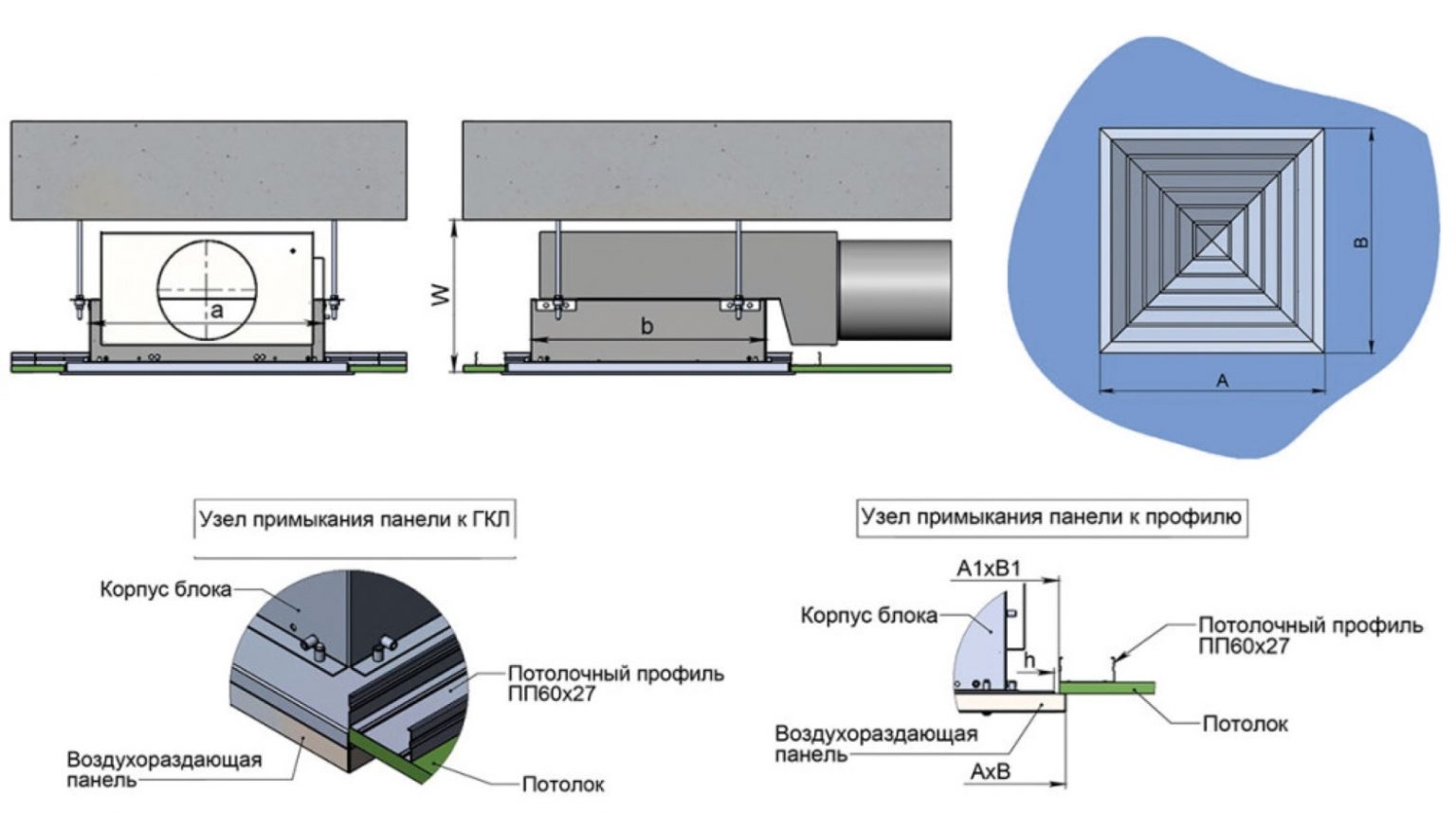 a

W

b

B

A

Узел примыкания панели к ГКЛ

Корпус блока

Потолочный профиль ПП60х27

Воздухораздающая панель

Потолок

Узел примыкания панели к профилю

A1xB1

Корпус блока

h

Потолочный профиль ПП60х27

Воздухораздающая панель

Потолок

AxB