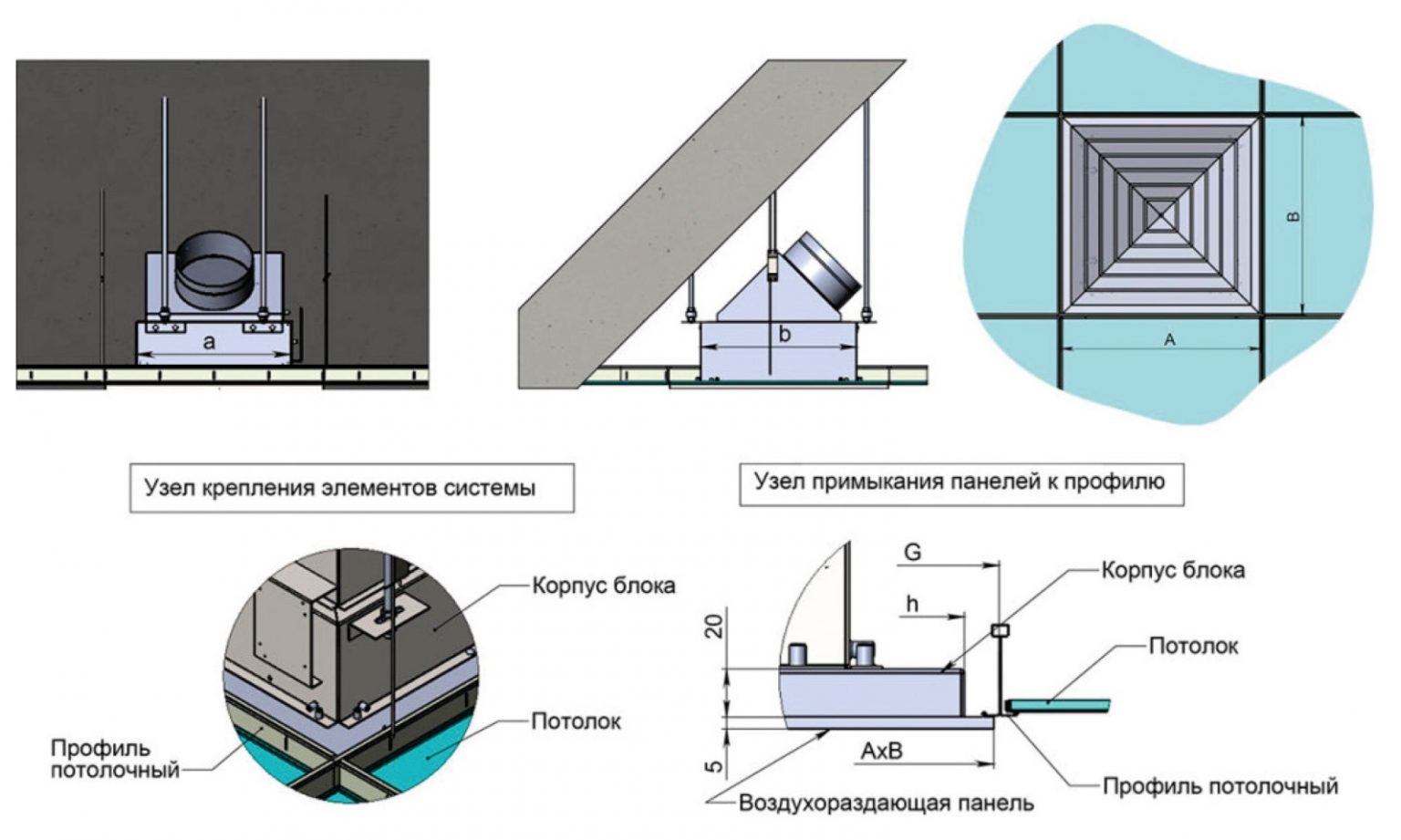 a

b

B

A

Узел крепления элементов системы

Узел примыкания панелей к профилю

Корпус блока

Потолок

Профиль потолочный

G

h

20

5

AxB

Корпус блока

Потолок

Профиль потолочный

Воздухораздающая панель